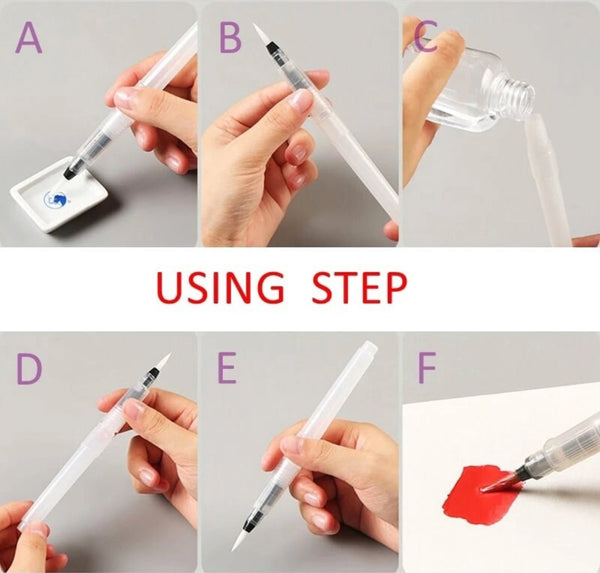 A

B

C

USING STEP

D

E

F