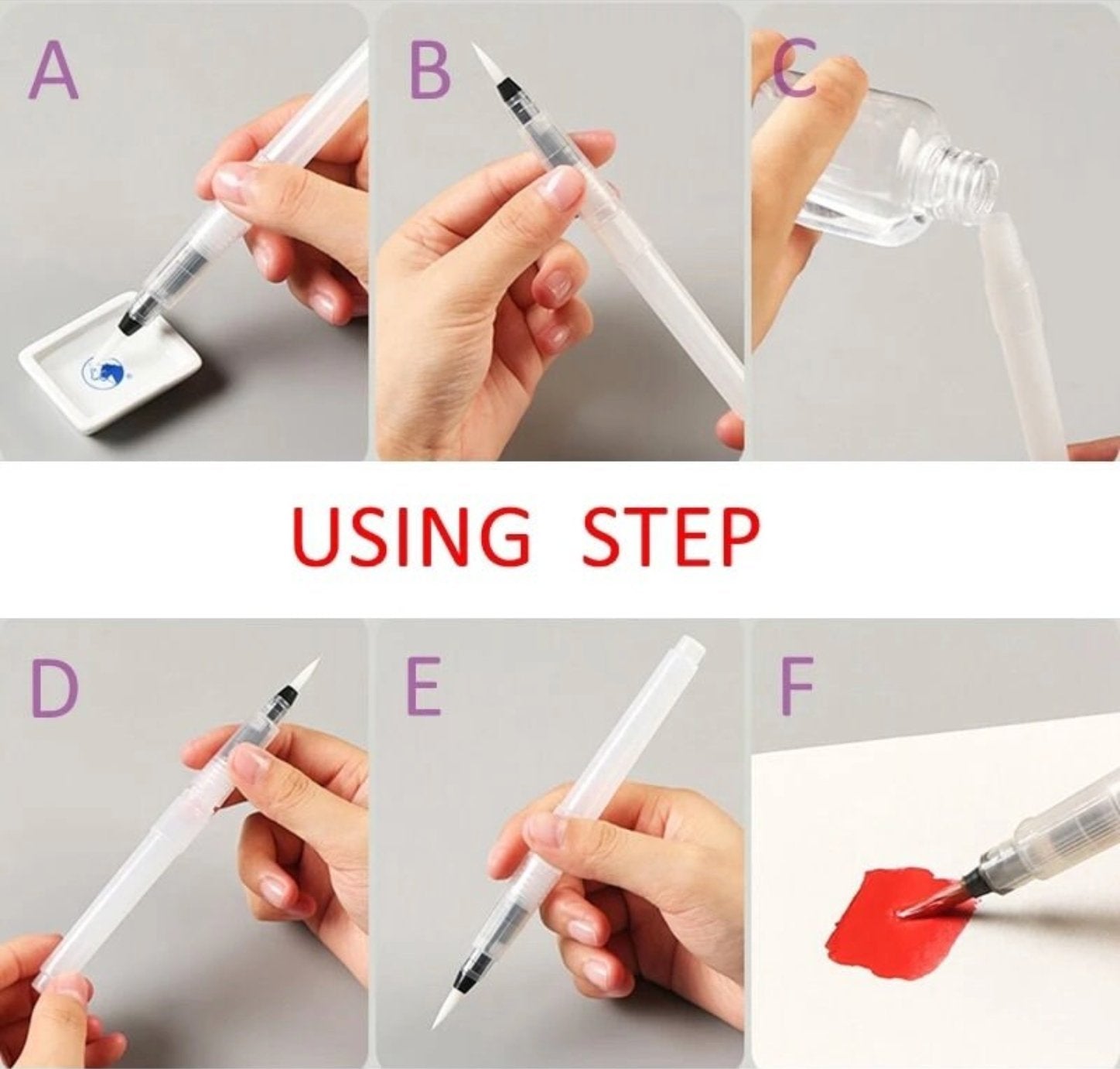 A

B

C

USING STEP

D

E

F